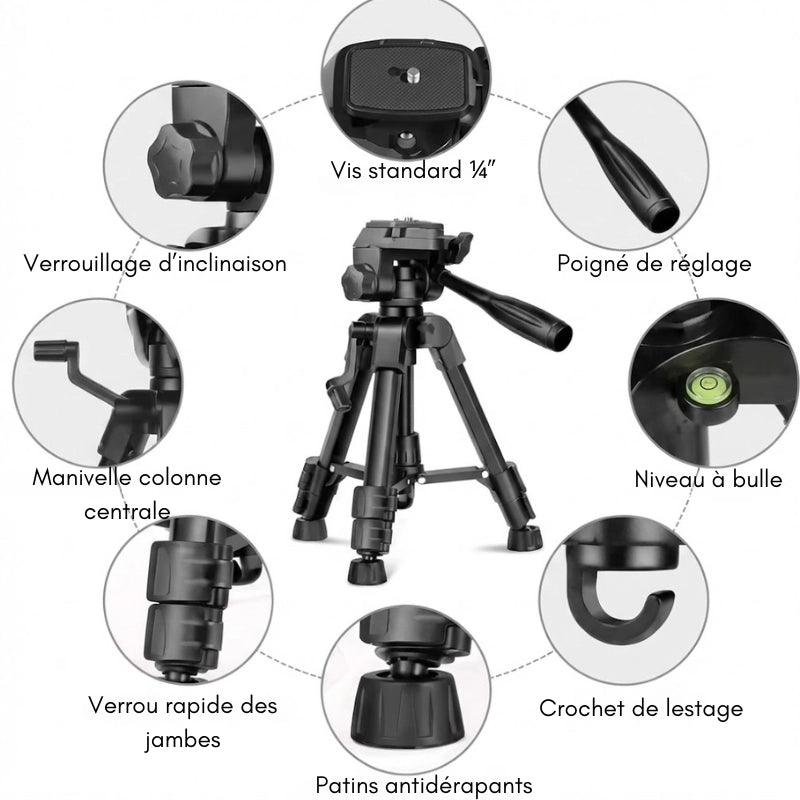 Vis standard ¼"

Verrouillage d'inclinaison

Poigné de réglage

Manivelle colonne centrale

Niveau à bulle

Verrou rapide des jambes

Crochet de lestage

Patins antidérapants