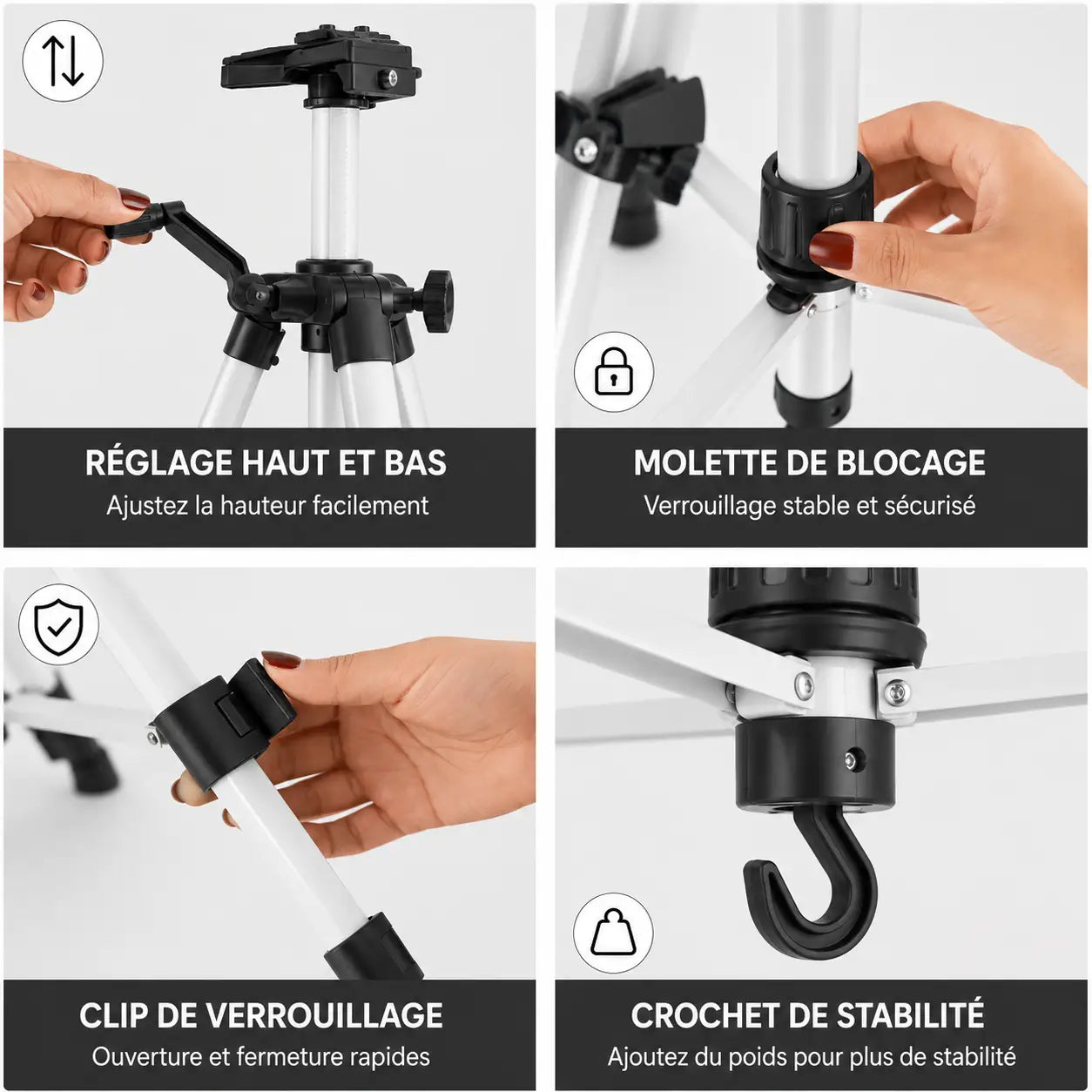 RÉGLAGE HAUT ET BAS
Ajustez la hauteur facilement

MOLETTE DE BLOCAGE
Verrouillage stable et sécurisé

CLIP DE VERROUILLAGE
Ouverture et fermeture rapides

CROCHET DE STABILITÉ
Ajoutez du poids pour plus de stabilité